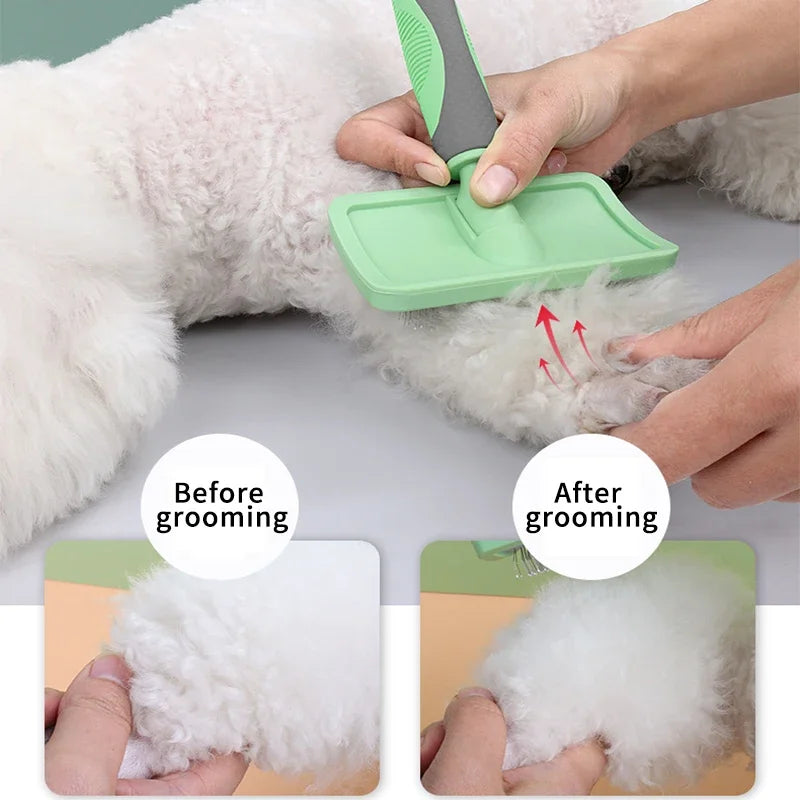 Before grooming

After grooming